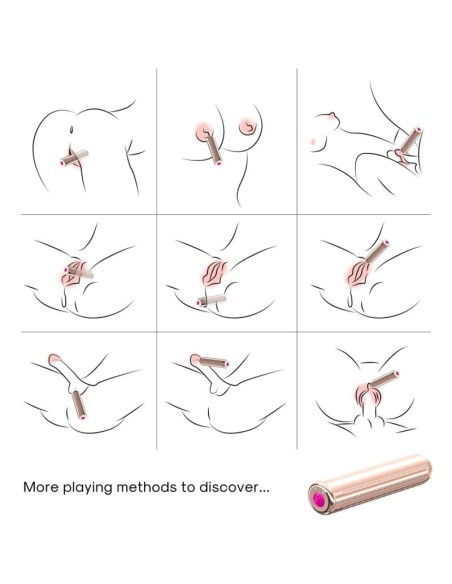 More playing methods to discover...