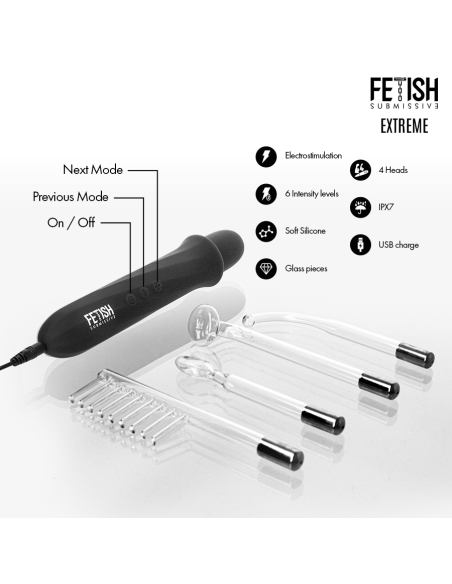 FETISH
SUBMISSIVE
EXTREME

Next Mode
Previous Mode
On / Off

Electrostimulation
6 Intensity levels
Soft Silicone
Glass pieces
4 Heads
IPX7
USB charge

FETISH
SUBMISSIVE