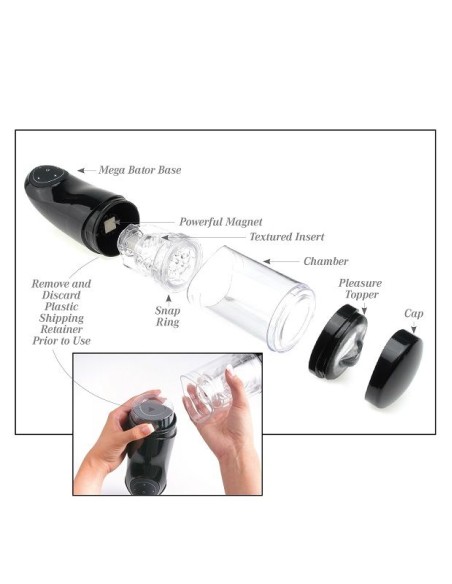 Mega Bator Base

Powerful Magnet

Textured Insert

Chamber

Remove and Discard Plastic Shipping Retainer Prior to Use

Snap Ring

Pleasure Topper

Cap